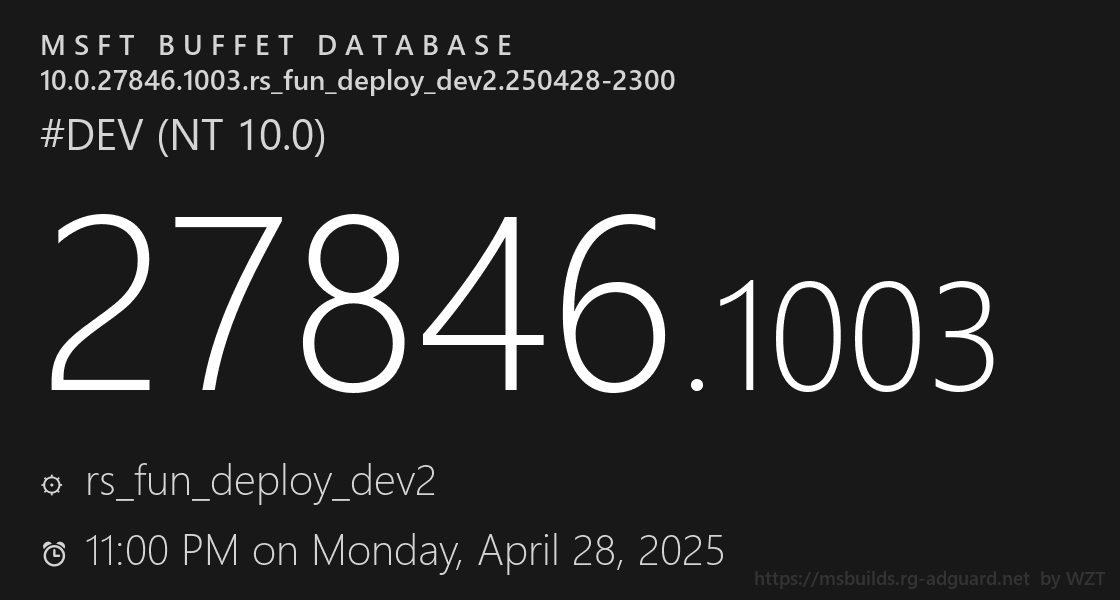 MSFT BUFFET DATABASE
10.0.27846.1003.rs_fun_deploy_dev2.250428-2300

#DEV (NT 10.0)

27846.1003

rs_fun_deploy_dev2

11:00 PM on Monday, April 28, 2025

https://msbuilds.rg-adguard.net by WZT