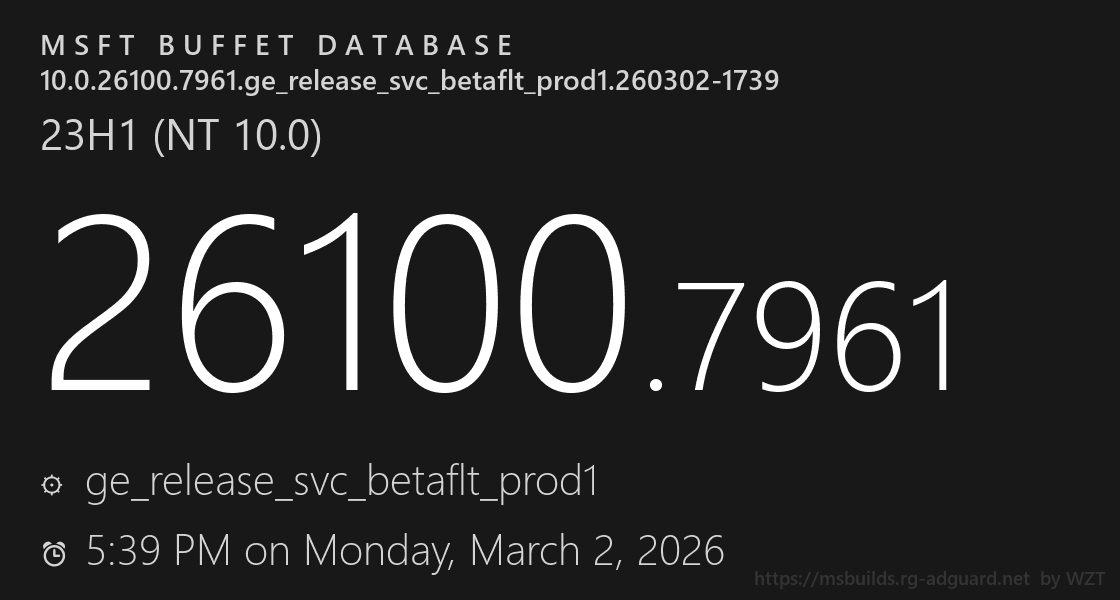 MSFT BUFFET DATABASE
10.0.26100.7961.ge_release_svc_betaflt_prod1.260302-1739

23H1 (NT 10.0)

26100.7961

ge_release_svc_betaflt_prod1

5:39 PM on Monday, March 2, 2026

https://msbuilds.rg-adguard.net by WZT