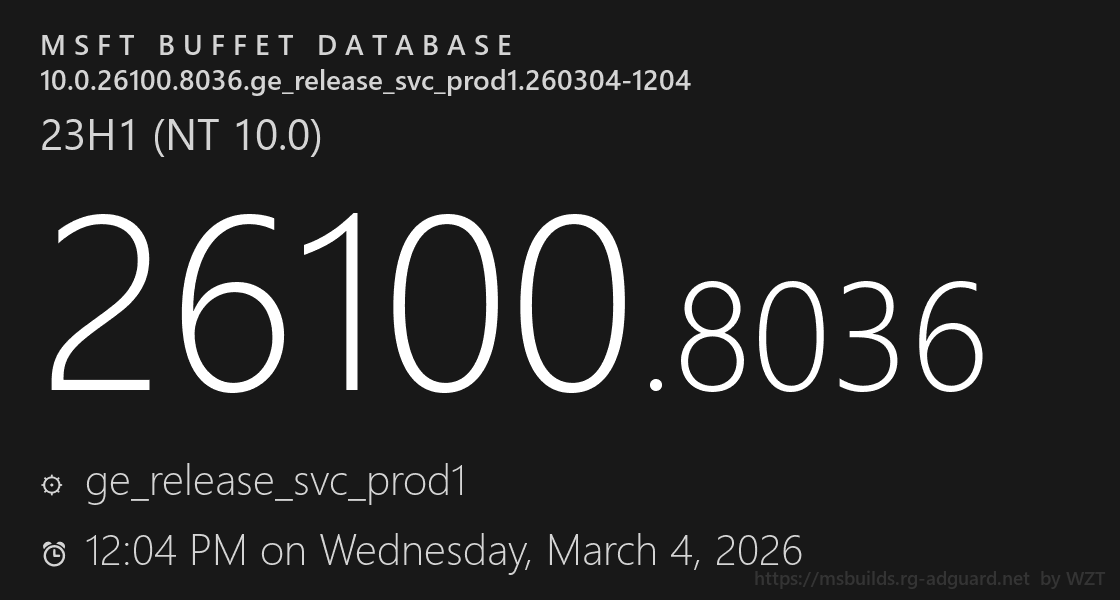 MSFT BUFFET DATABASE
10.0.26100.8036.ge_release_svc_prod1.260304-1204

23H1 (NT 10.0)

26100.8036

ge_release_svc_prod1

12:04 PM on Wednesday, March 4, 2026

https://msbuilds.rg-adguard.net by WZT