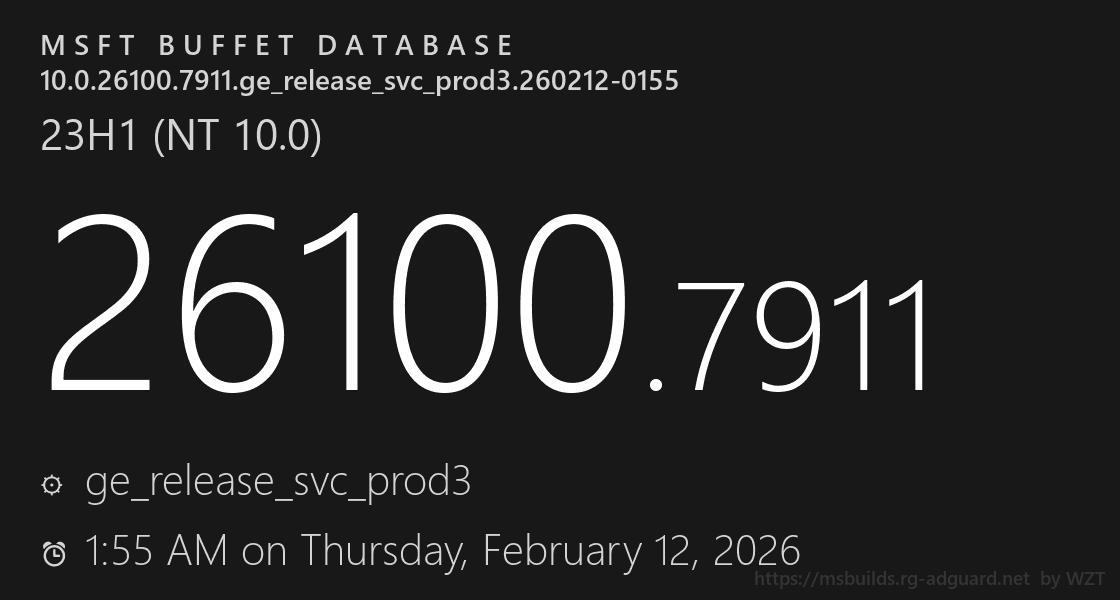 MSFT BUFFET DATABASE
10.0.26100.7911.ge_release_svc_prod3.260212-0155
23H1 (NT 10.0)

26100.7911

ge_release_svc_prod3

1:55 AM on Thursday, February 12, 2026

https://msbuilds.rg-adguard.net by WZT