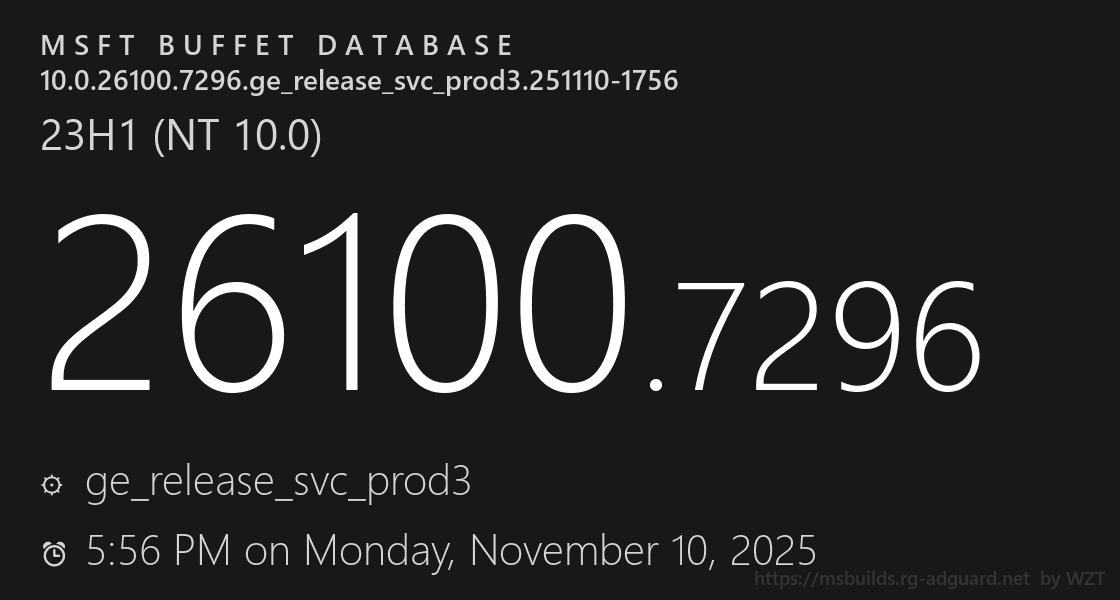 MSFT BUFFET DATABASE
10.0.26100.7296.ge_release_svc_prod3.251110-1756

23H1 (NT 10.0)

26100.7296

ge_release_svc_prod3

5:56 PM on Monday, November 10, 2025

https://msbuilds.rg-adguard.net by WZT