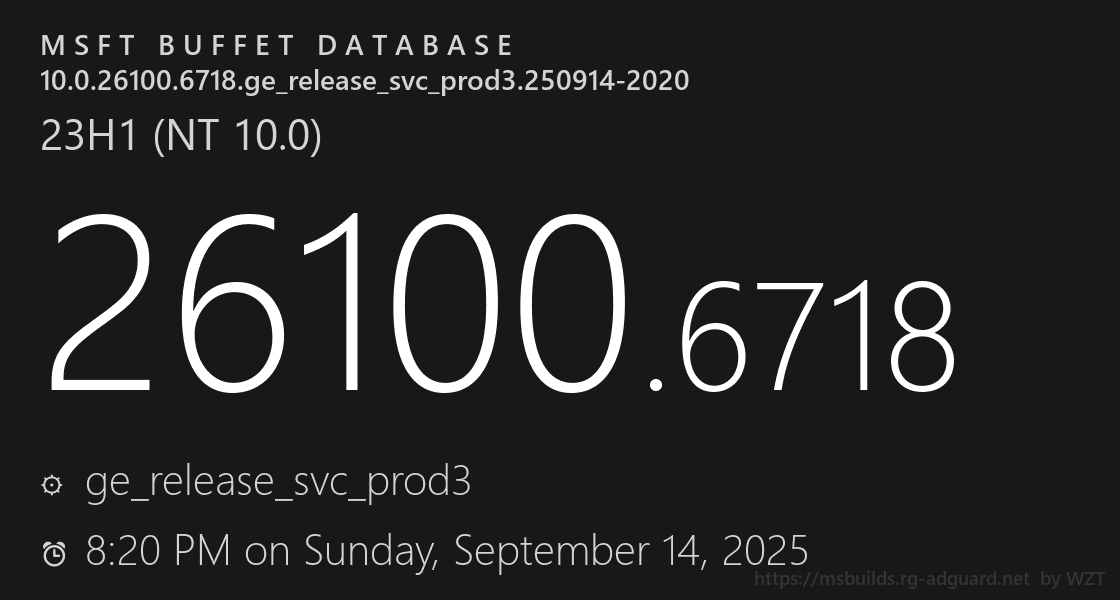 MSFT BUFFET DATABASE
10.0.26100.6718.ge_release_svc_prod3.250914-2020

23H1 (NT 10.0)

26100.6718

ge_release_svc_prod3

8:20 PM on Sunday, September 14, 2025

https://msbuilds.rg-adguard.net by WZT