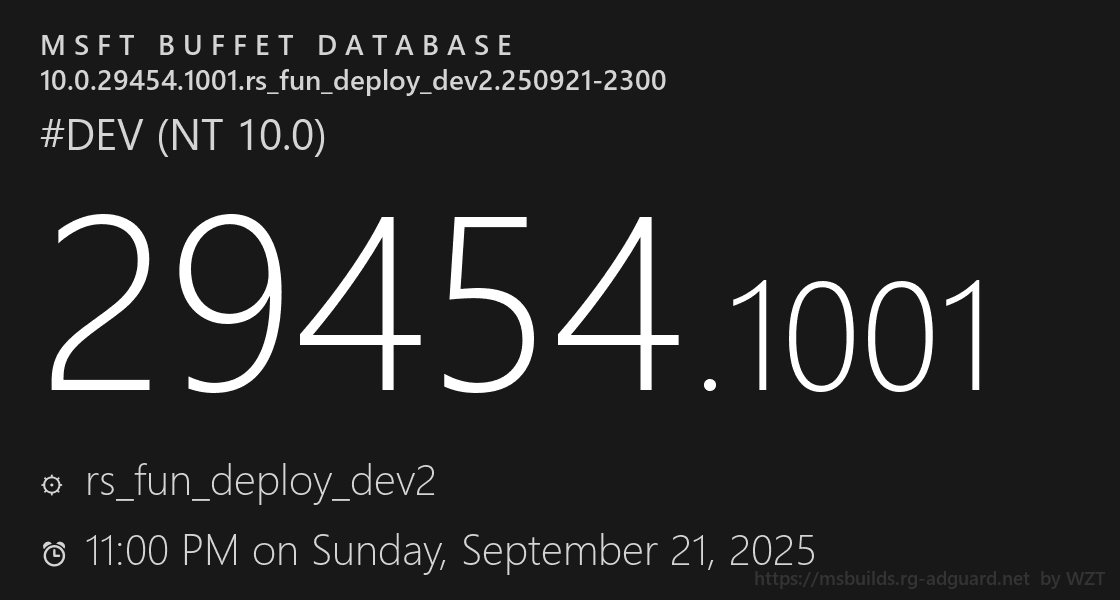 MSFT BUFFET DATABASE
10.0.29454.1001.rs_fun_deploy_dev2.250921-2300

#DEV (NT 10.0)

29454.1001

rs_fun_deploy_dev2

11:00 PM on Sunday, September 21, 2025

https://msbuilds.rg-adguard.net by WZT