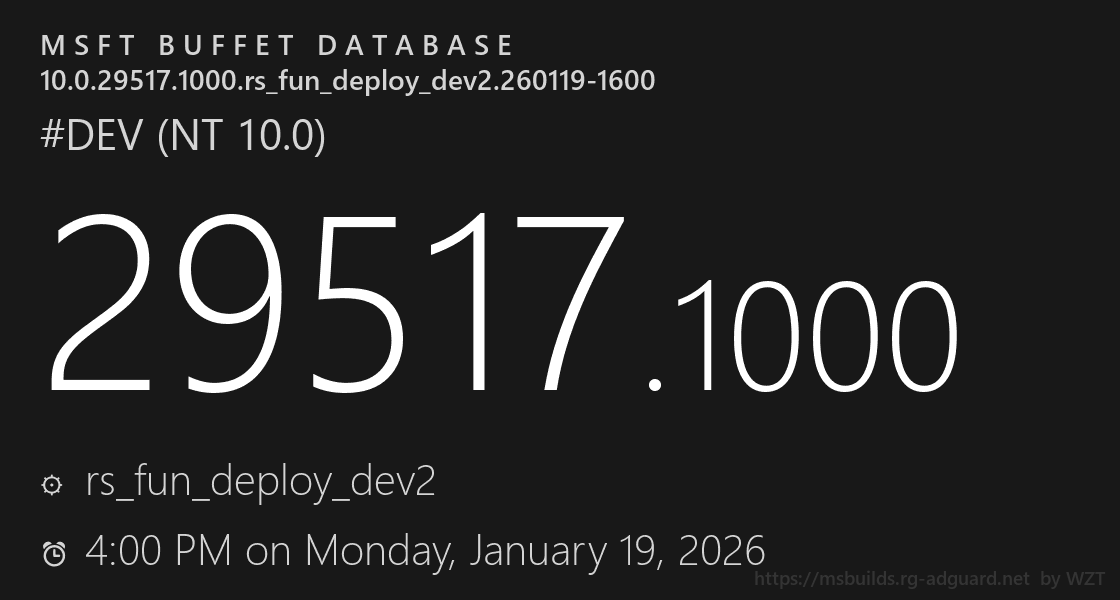 MSFT BUFFET DATABASE
10.0.29517.1000.rs_fun_deploy_dev2.260119-1600

#DEV (NT 10.0)

29517.1000

rs_fun_deploy_dev2

4:00 PM on Monday, January 19, 2026

https://msbuilds.rg-adguard.net by WZT