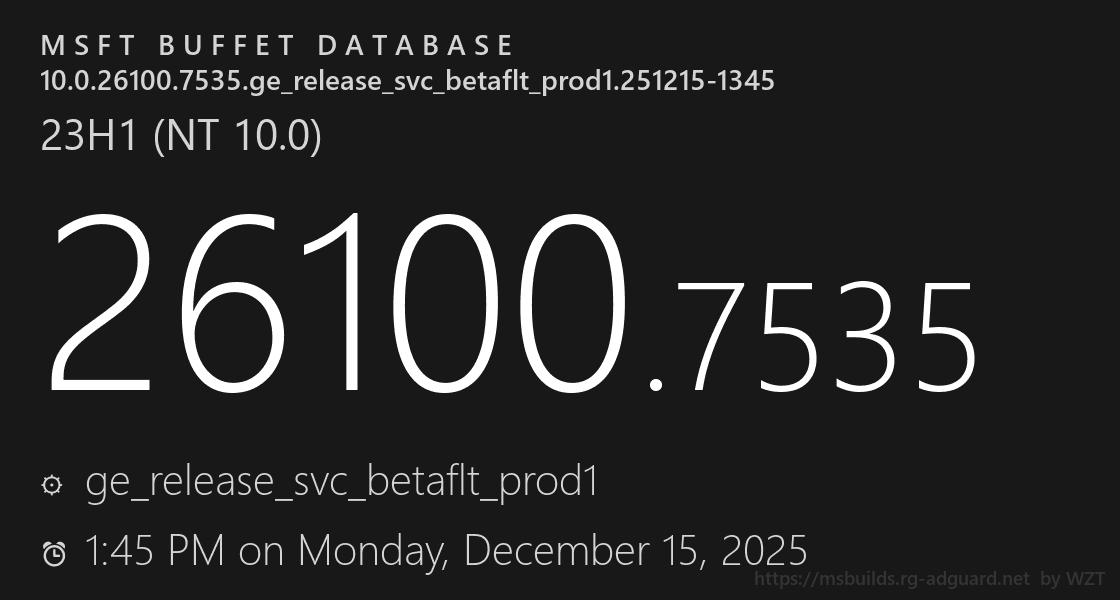 MSFT BUFFET DATABASE
10.0.26100.7535.ge_release_svc_betaflt_prod1.251215-1345

23H1 (NT 10.0)

26100.7535

ge_release_svc_betaflt_prod1

1:45 PM on Monday, December 15, 2025

https://msbuilds.rg-adguard.net by WZT