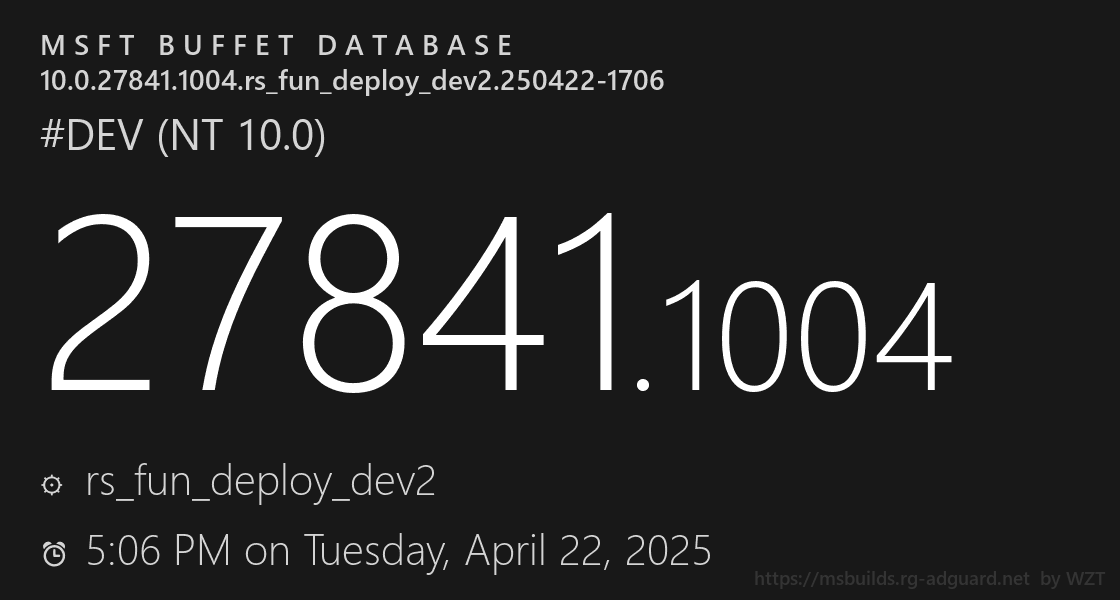 MSFT BUFFET DATABASE
10.0.27841.1004.rs_fun_deploy_dev2.250422-1706

#DEV (NT 10.0)

27841.1004

rs_fun_deploy_dev2

5:06 PM on Tuesday, April 22, 2025

https://msbuilds.rg-adguard.net by WZT