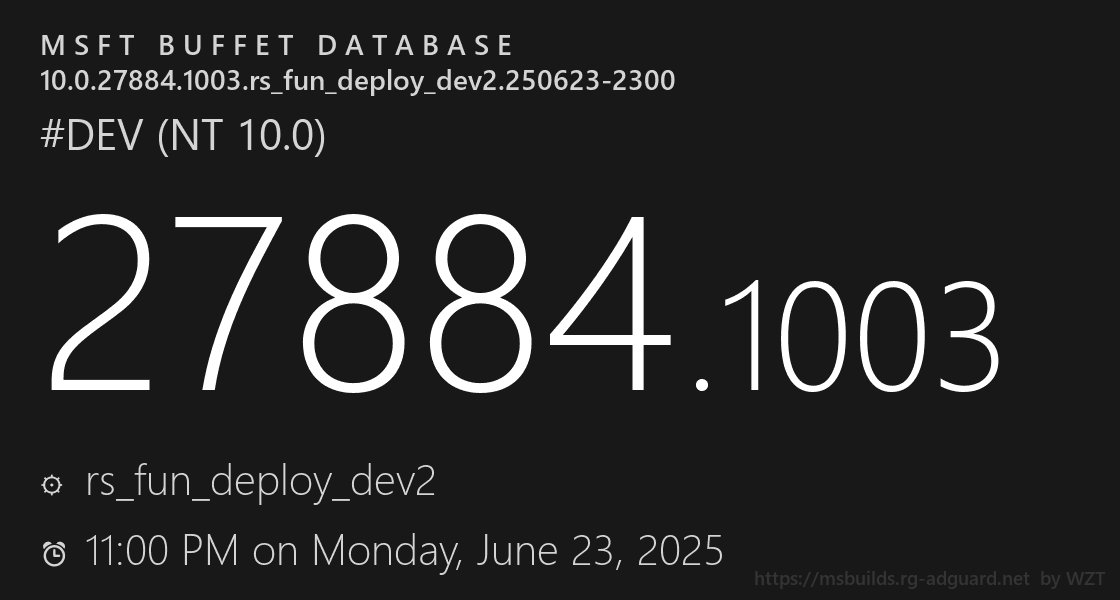 MSFT BUFFET DATABASE
10.0.27884.1003.rs_fun_deploy_dev2.250623-2300

#DEV (NT 10.0)

27884.1003

rs_fun_deploy_dev2

11:00 PM on Monday, June 23, 2025

https://msbuilds.rg-adguard.net by WZT